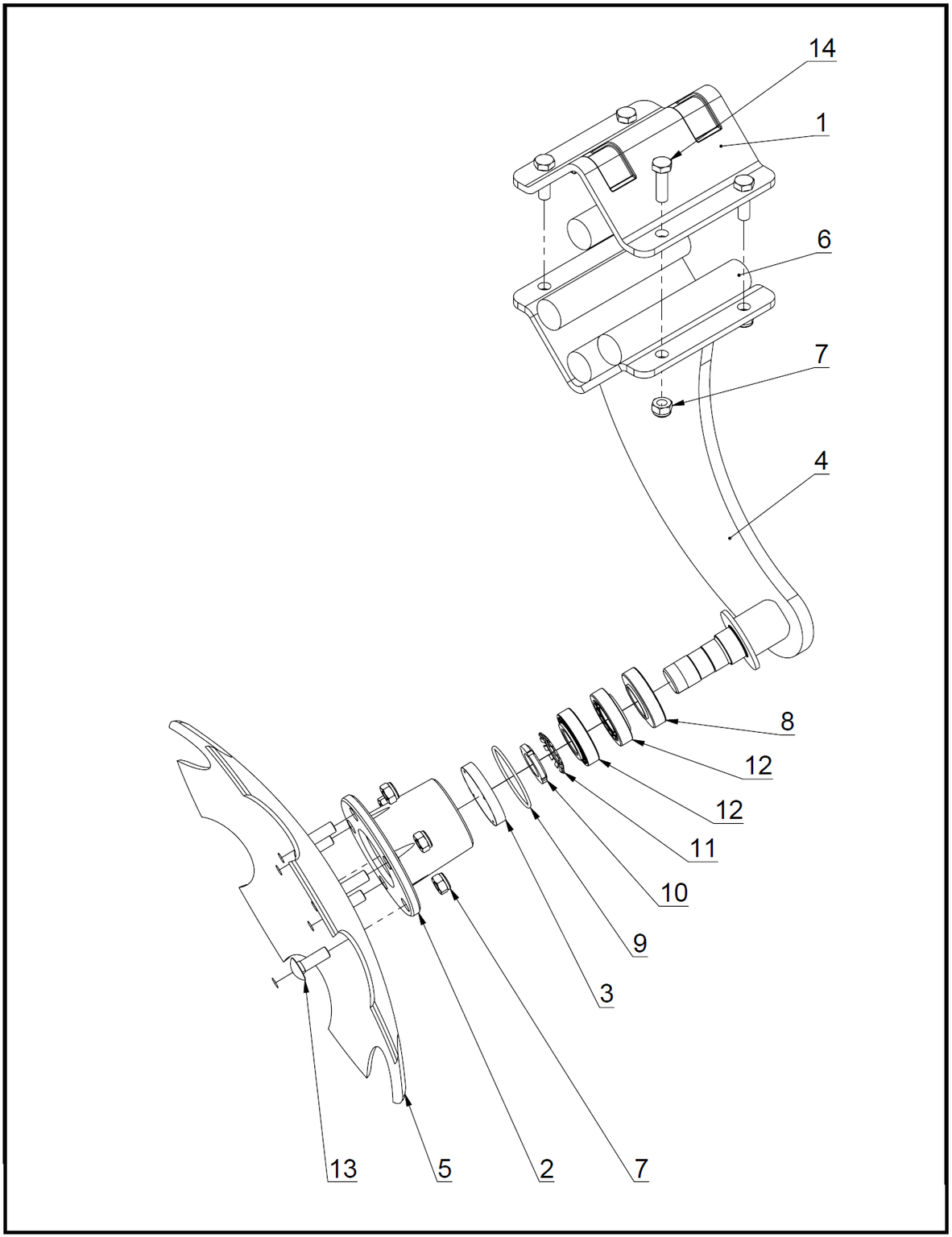 14
1
6
7
4
8
12
12
11
10
9
3
13
5
2
7