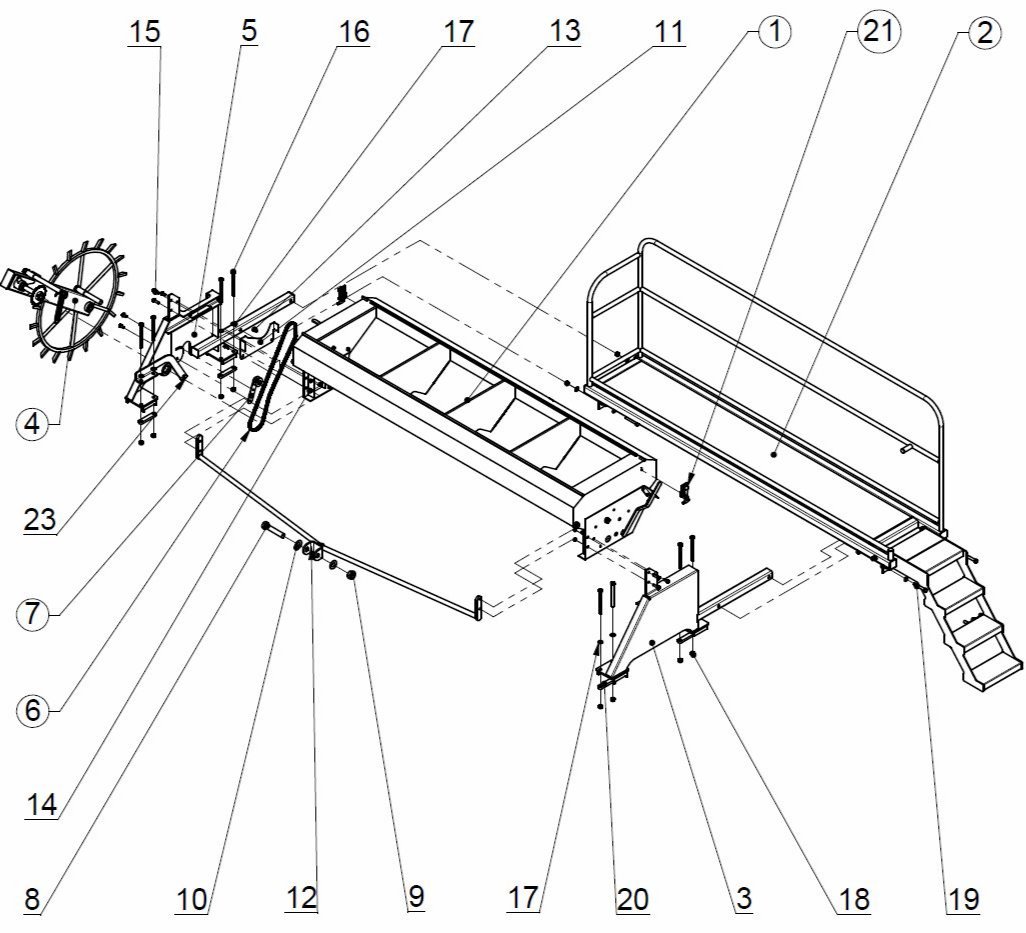 15
5
16
17
13
11
1
21
2
4
23
7
6
14
8
10
12
9
17
20
3
18
19