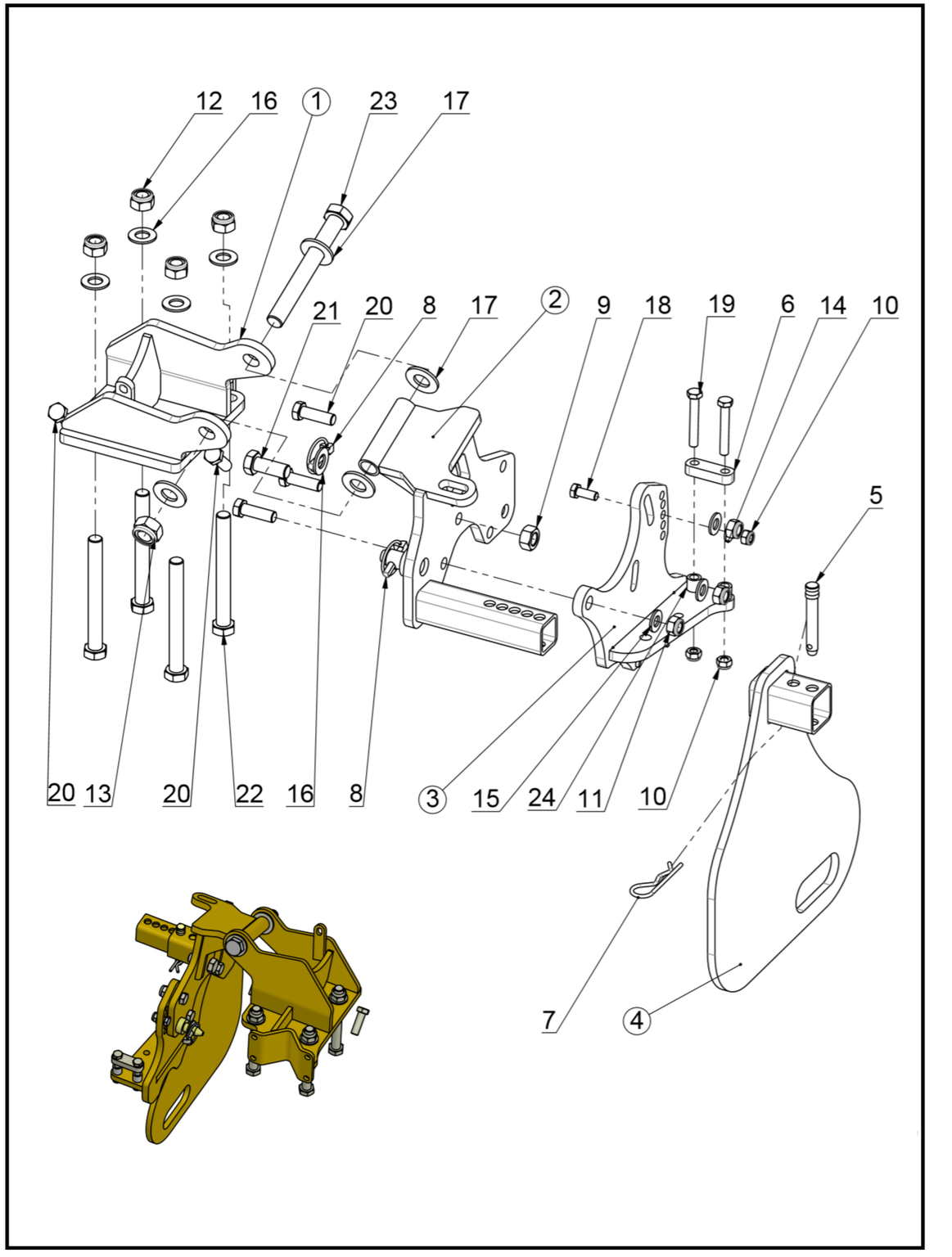 12 16 1 23 17

21 20 8 17 2 9 18 19 6 14 10

5

20 13 20 22 16 8 3 15 24 11 10

7 4