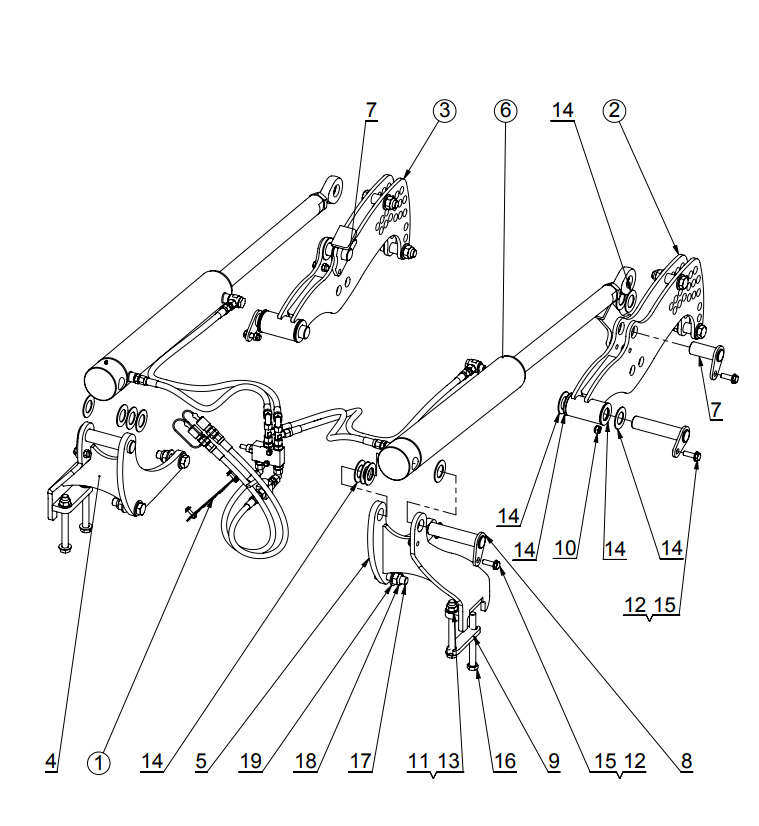 7
3
6
14
2
7
14
14
10
14
14
12 15
4
1
14
5
19
18
17
11 13
16
9
15 12
8