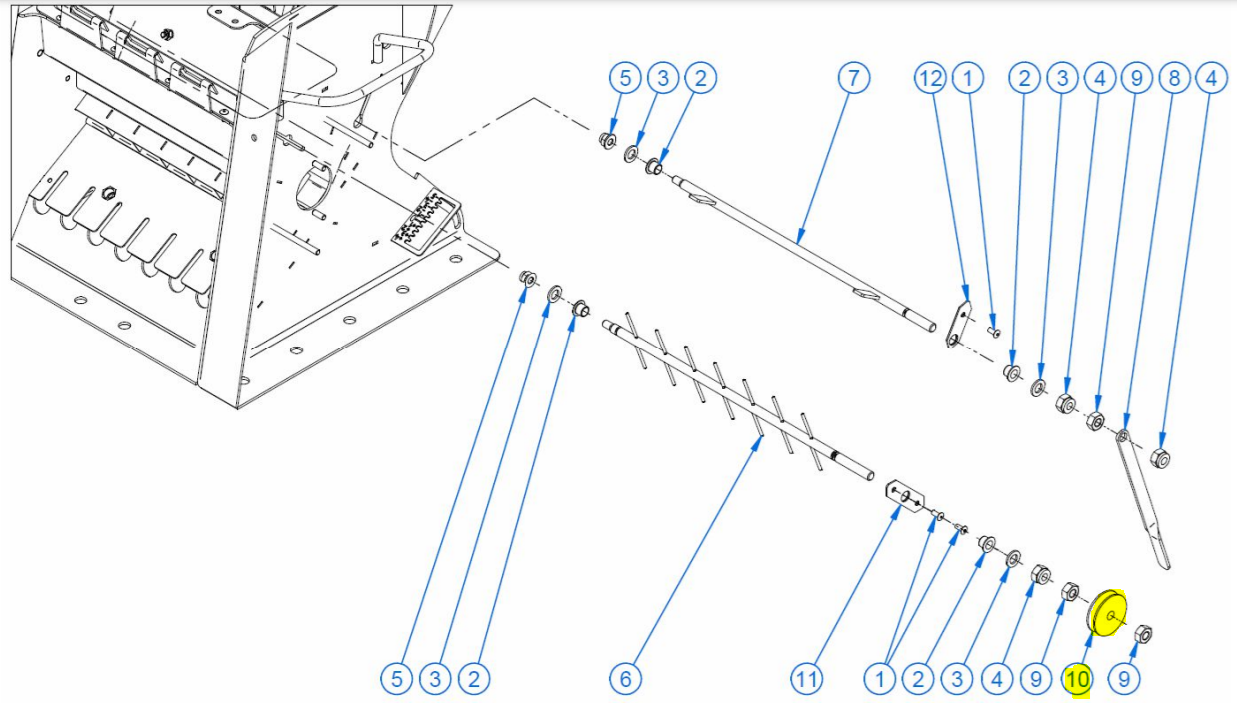 5 3 2 7 12 1 2 3 4 9 8 4

5 3 2 6 11 1 2 3 4 9 10 9