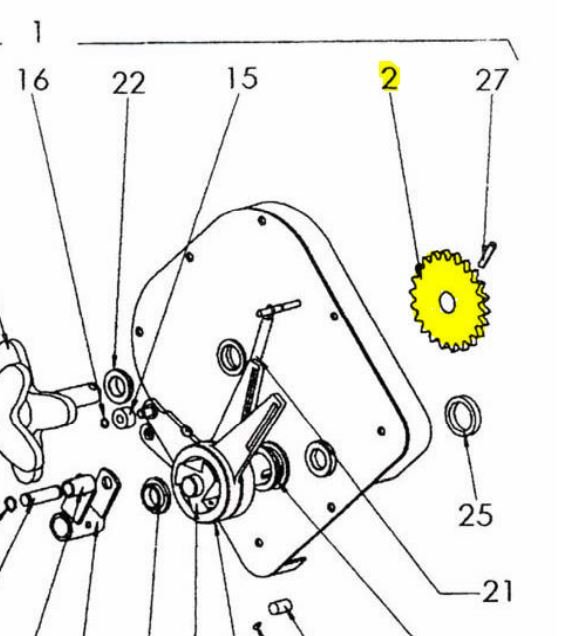 1
16
22
15
2
27
25
21