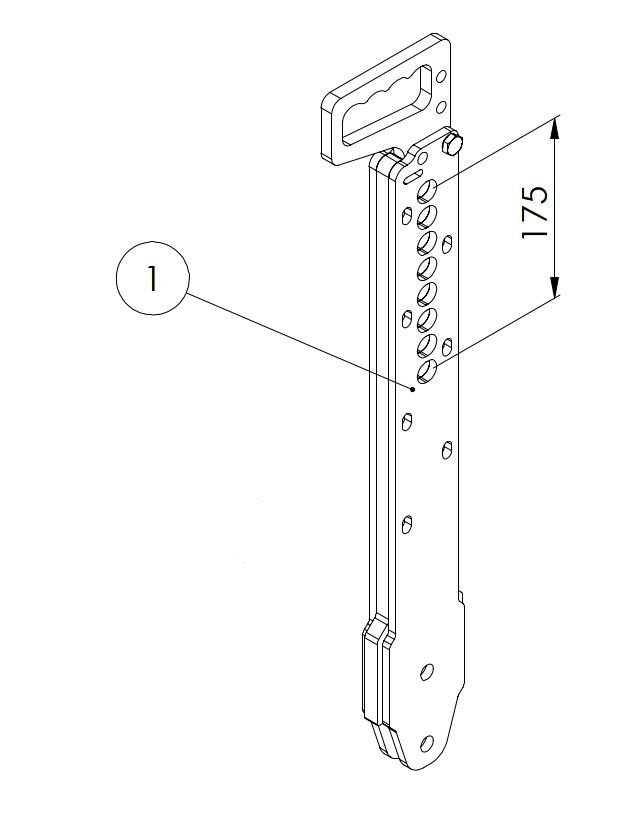 1

175