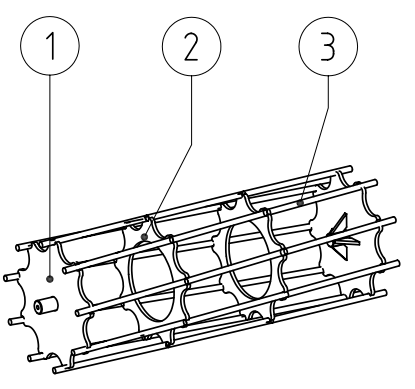 1
2
3