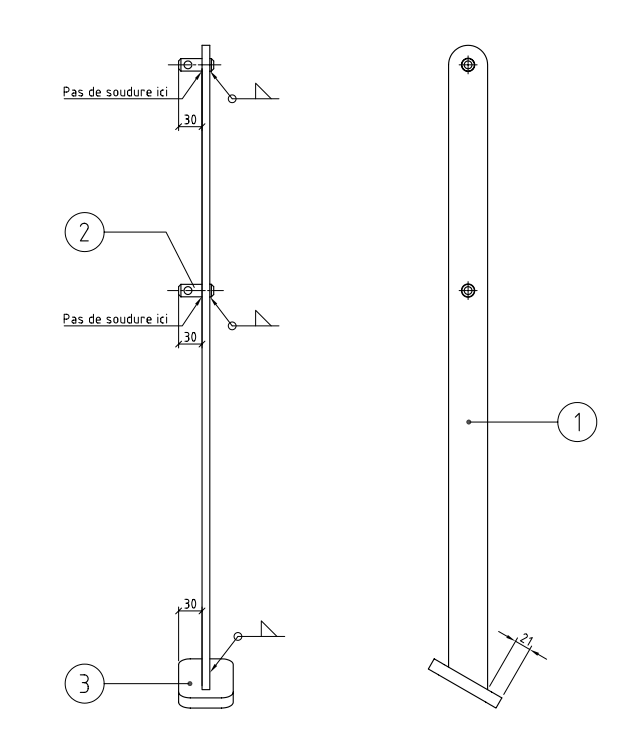 Pas de soudure ici
30
2
Pas de soudure ici
30
30
3
1
21