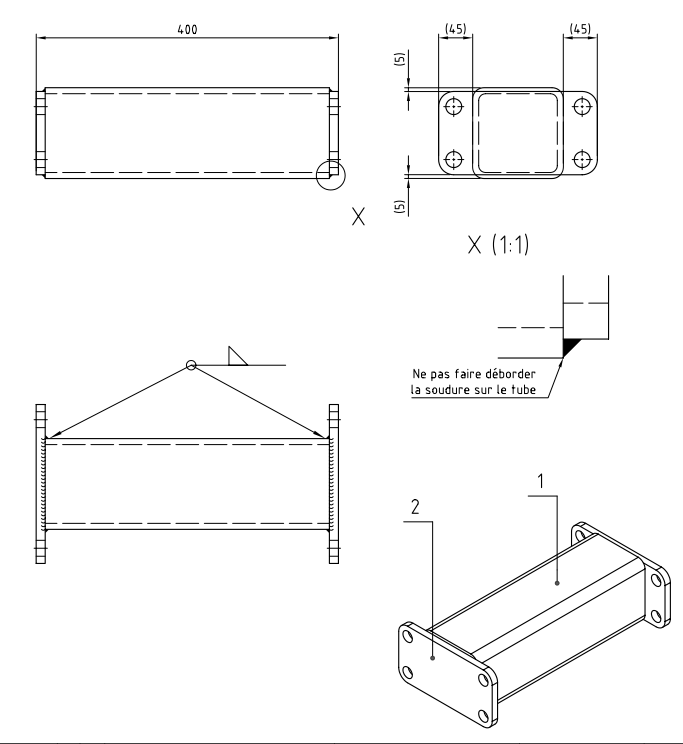 400

(45)

(45)

(5)

(5)

X

X (1:1)

Ne pas faire déborder
la soudure sur le tube

1

2