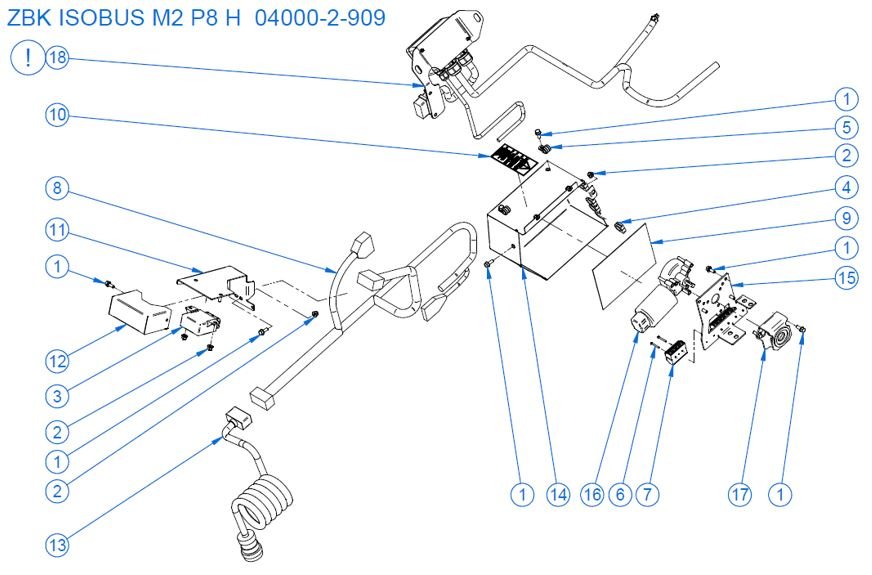 ZBK ISOBUS M2 P8 H 04000-2-909

!
18
10
8
11
1
12
3
2
1
2
13
1
5
2
4
9
1
15
1
14
16
6
7
17
1