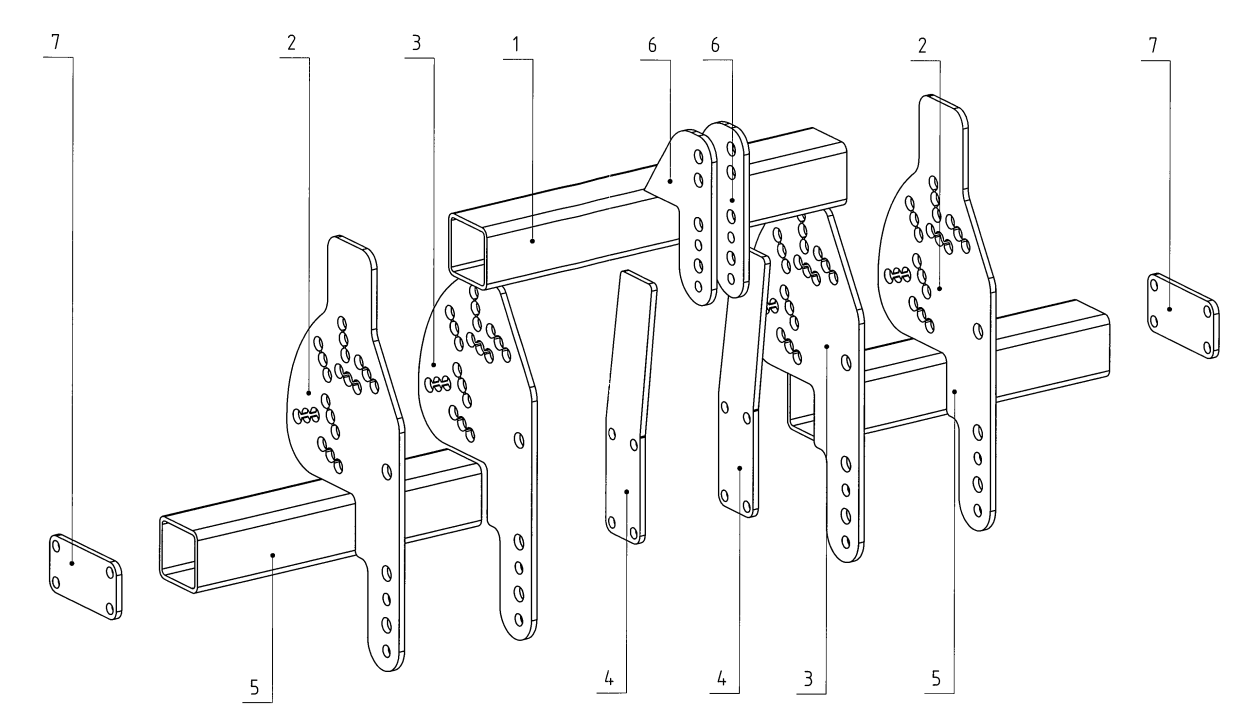 7
2
3
1
6
6
2
7
5
4
4
3
5