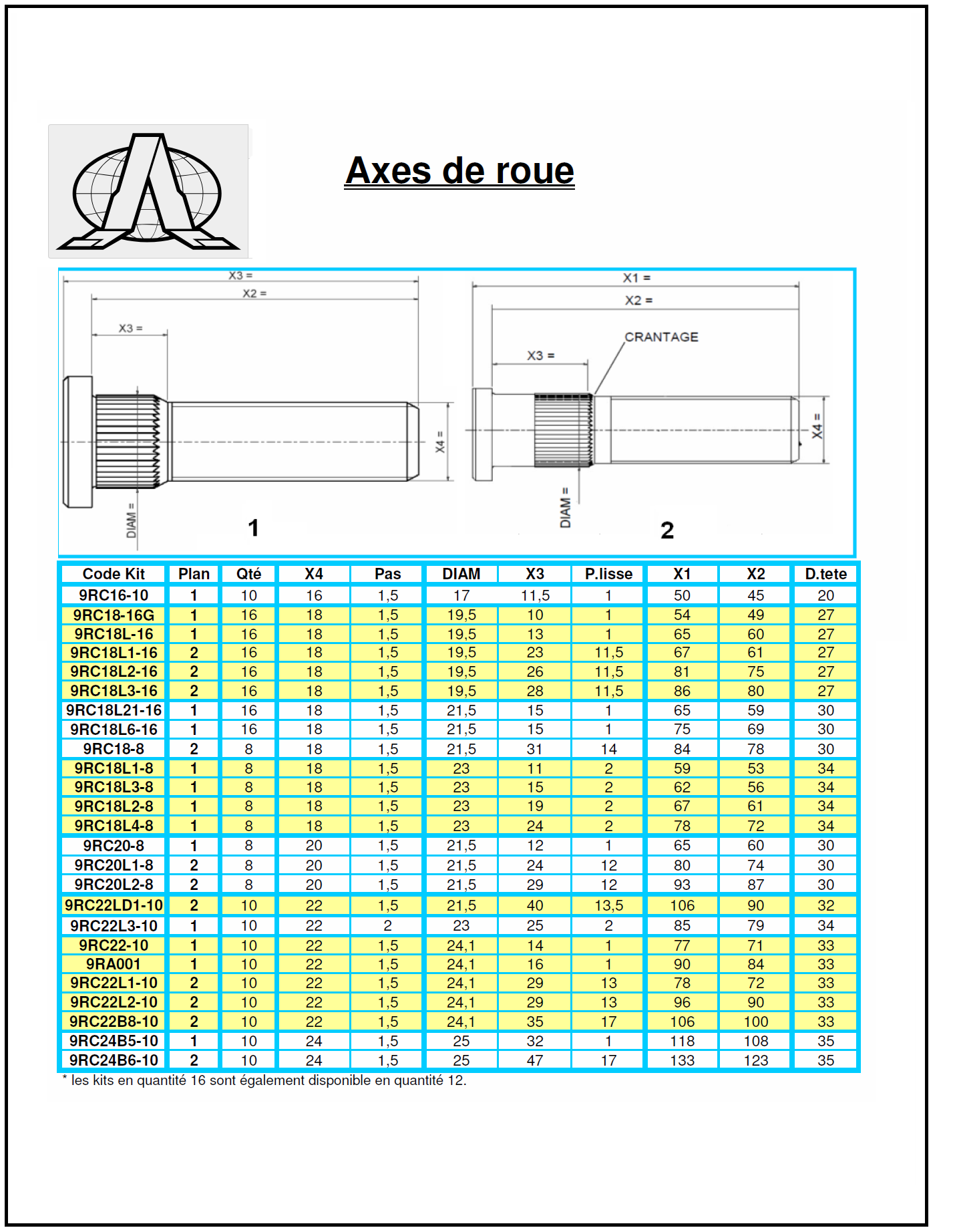 Axes de roue

X3 =
X2 =
X3 =
X4 =
DIAM =
1

X1 =
X2 =
CRANTAGE
X3 =
X4 =
DIAM =
2

| Code Kit | Plan | Qté | X4 | Pas | DIAM | X3 | P.lisse | X1 | X2 | D.tete |
|---|---|---|---|---|---|---|---|---|---|---|
| 9RC16-10 | 1 | 10 | 16 | 1,5 | 17 | 11,5 | 1 | 50 | 45 | 20 |
| 9RC18-16G | 1 | 16 | 18 | 1,5 | 19,5 | 10 | 1 | 54 | 49 | 27 |
| 9RC18L-16 | 1 | 16 | 18 | 1,5 | 19,5 | 13 | 1 | 65 | 60 | 27 |
| 9RC18L1-16 | 2 | 16 | 18 | 1,5 | 19,5 | 23 | 11,5 | 67 | 61 | 27 |
| 9RC18L2-16 | 2 | 16 | 18 | 1,5 | 19,5 | 26 | 11,5 | 81 | 75 | 27 |
| 9RC18L3-16 | 2 | 16 | 18 | 1,5 | 19,5 | 28 | 11,5 | 86 | 80 | 27 |
| 9RC18L21-16 | 1 | 16 | 18 | 1,5 | 21,5 | 15 | 1 | 65 | 59 | 30 |
| 9RC18L6-16 | 1 | 16 | 18 | 1,5 | 21,5 | 15 | 1 | 75 | 69 | 30 |
| 9RC18-8 | 2 | 8 | 18 | 1,5 | 21,5 | 31 | 14 | 84 | 78 | 30 |
| 9RC18L1-8 | 1 | 8 | 18 | 1,5 | 23 | 11 | 2 | 59 | 53 | 34 |
| 9RC18L3-8 | 1 | 8 | 18 | 1,5 | 23 | 15 | 2 | 62 | 56 | 34 |
| 9RC18L2-8 | 1 | 8 | 18 | 1,5 | 23 | 19 | 2 | 67 | 61 | 34 |
| 9RC18L4-8 | 1 | 8 | 18 | 1,5 | 23 | 24 | 2 | 78 | 72 | 34 |
| 9RC20-8 | 1 | 8 | 20 | 1,5 | 21,5 | 12 | 1 | 65 | 60 | 30 |
| 9RC20L1-8 | 2 | 8 | 20 | 1,5 | 21,5 | 24 | 12 | 80 | 74 | 30 |
| 9RC20L2-8 | 2 | 8 | 20 | 1,5 | 21,5 | 29 | 12 | 93 | 87 | 30 |
| 9RC22LD1-10 | 2 | 10 | 22 | 1,5 | 21,5 | 40 | 13,5 | 106 | 90 | 32 |
| 9RC22L3-10 | 1 | 10 | 22 | 2 | 23 | 25 | 2 | 85 | 79 | 34 |
| 9RC22-10 | 1 | 10 | 22 | 1,5 | 24,1 | 14 | 1 | 77 | 71 | 33 |
| 9RA001 | 1 | 10 | 22 | 1,5 | 24,1 | 16 | 1 | 90 | 84 | 33 |
| 9RC22L1-10 | 2 | 10 | 22 | 1,5 | 24,1 | 29 | 13 | 78 | 72 | 33 |
| 9RC22L2-10 | 2 | 10 | 22 | 1,5 | 24,1 | 29 | 13 | 96 | 90 | 33 |
| 9RC22B8-10 | 2 | 10 | 22 | 1,5 | 24,1 | 35 | 17 | 106 | 100 | 33 |
| 9RC24B5-10 | 1 | 10 | 24 | 1,5 | 25 | 32 | 1 | 118 | 108 | 35 |
| 9RC24B6-10 | 2 | 10 | 24 | 1,5 | 25 | 47 | 17 | 133 | 123 | 35 |

* les kits en quantité 16 sont également disponible en quantité 12.