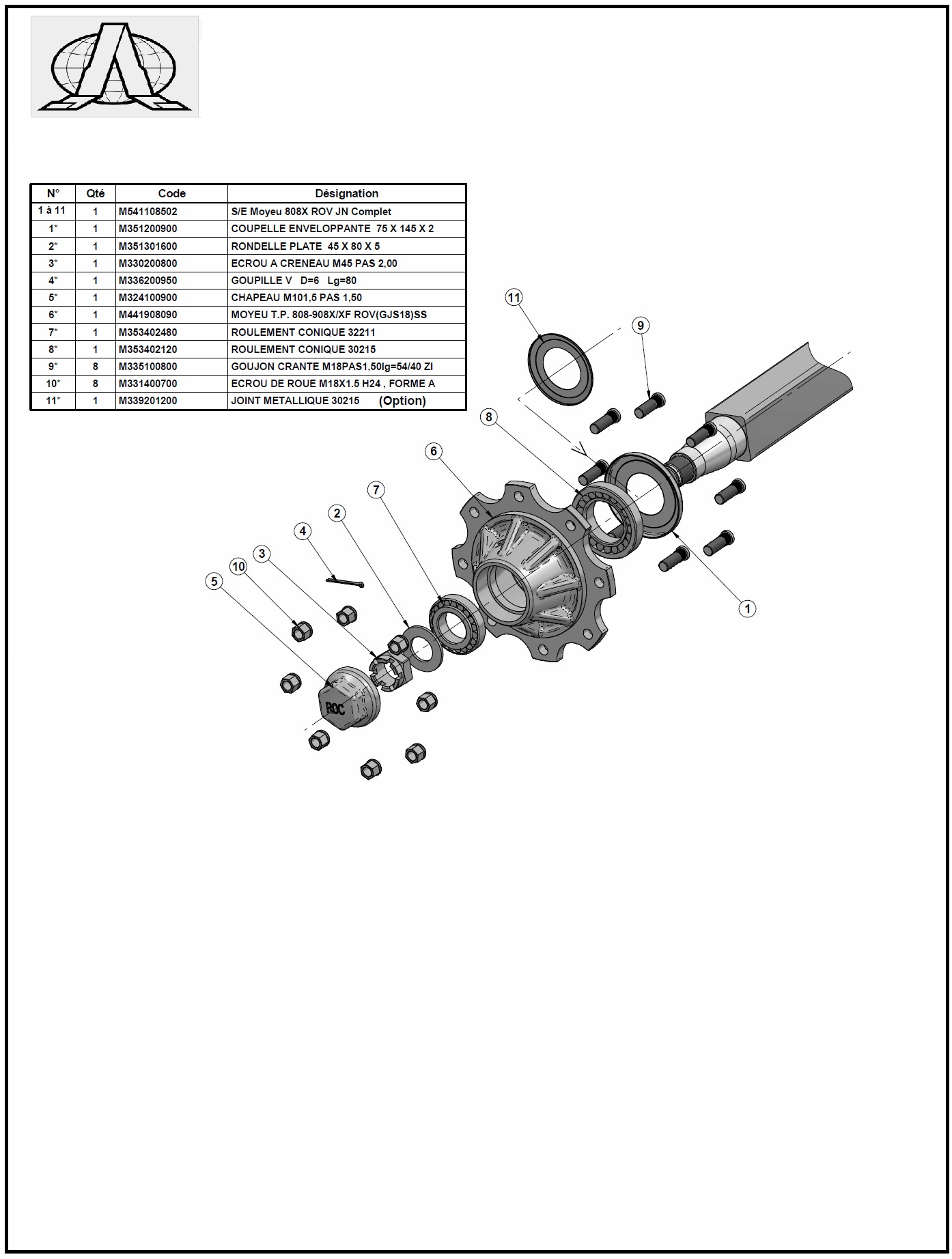 | N° | Qté | Code | Désignation |
|---|---|---|---|
| 1 à 11 | 1 | M541108502 | S/E Moyeu 808X ROV JN Complet |
| 1* | 1 | M351200900 | COUPELLE ENVELOPPANTE 75 X 145 X 2 |
| 2* | 1 | M351301600 | RONDELLE PLATE 45 X 80 X 5 |
| 3* | 1 | M330200800 | ECROU A CRENEAU M45 PAS 2,00 |
| 4* | 1 | M336200950 | GOUPILLE V D=6 Lg=80 |
| 5* | 1 | M324100900 | CHAPEAU M101,5 PAS 1,50 |
| 6* | 1 | M441908090 | MOYEU T.P. 808-908X/XF ROV(GJS18)SS |
| 7* | 1 | M353402480 | ROULEMENT CONIQUE 32211 |
| 8* | 1 | M353402120 | ROULEMENT CONIQUE 30215 |
| 9* | 8 | M335100800 | GOUJON CRANTE M18PAS1,50lg=54/40 ZI |
| 10* | 8 | M331400700 | ECROU DE ROUE M18X1.5 H24 , FORME A |
| 11* | 1 | M339201200 | JOINT METALLIQUE 30215 (Option) |

11
9
8
6
7
2
4
3
10
5
1
ROC